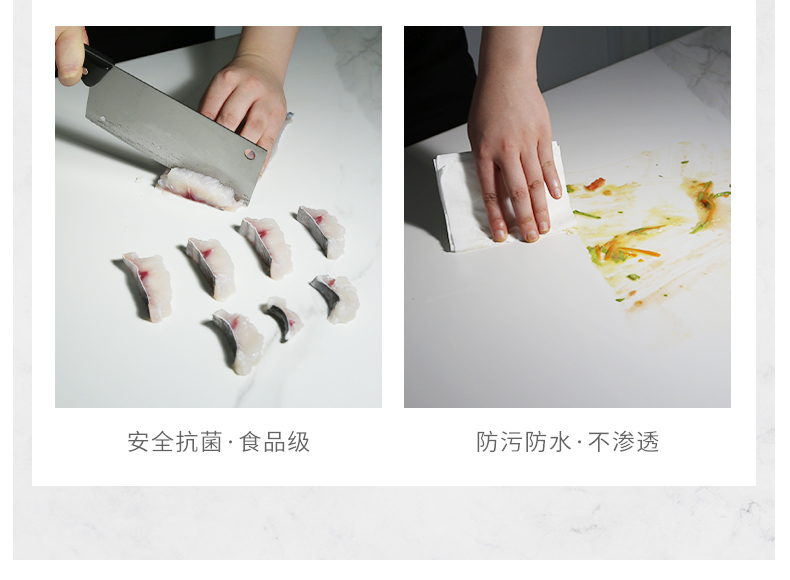 安全抗菌·食品级

防污防水·不渗透